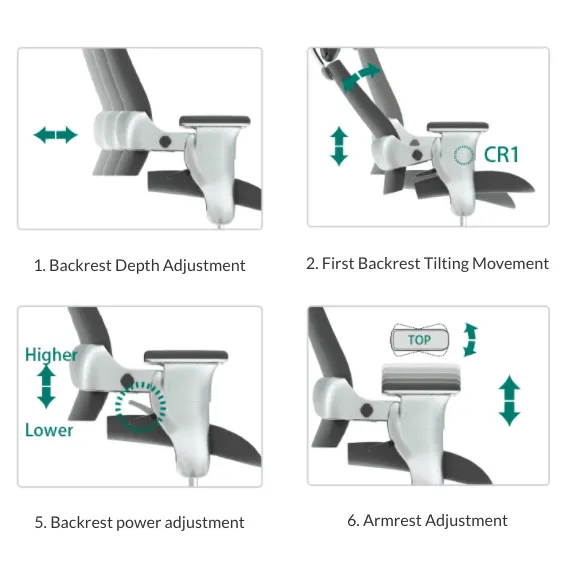 1. Backrest Depth Adjustment

CR1

2. First Backrest Tilting Movement

Higher

Lower

5. Backrest power adjustment

TOP

6. Armrest Adjustment