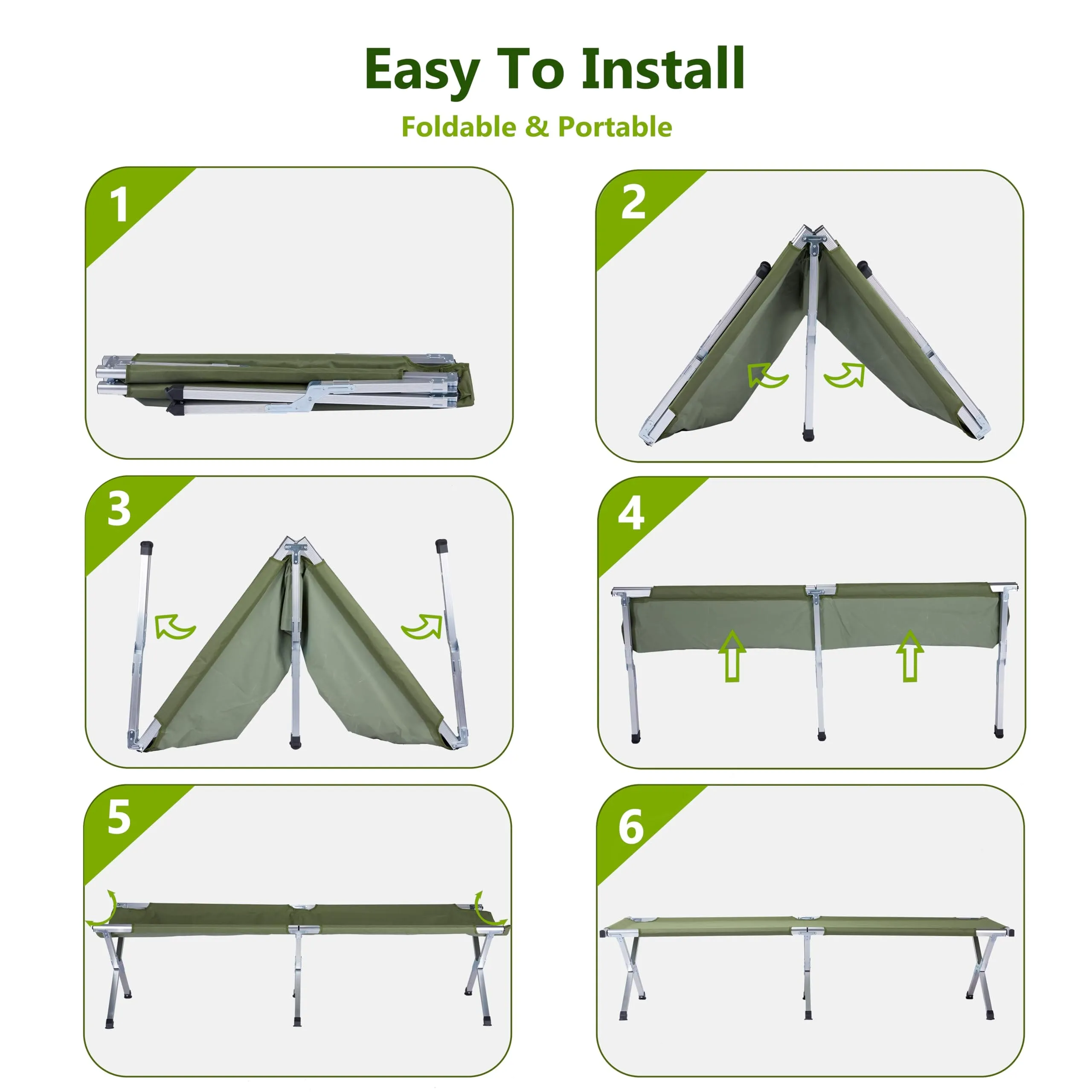 Easy To Install

Foldable & Portable

1

2

3

4

5

6